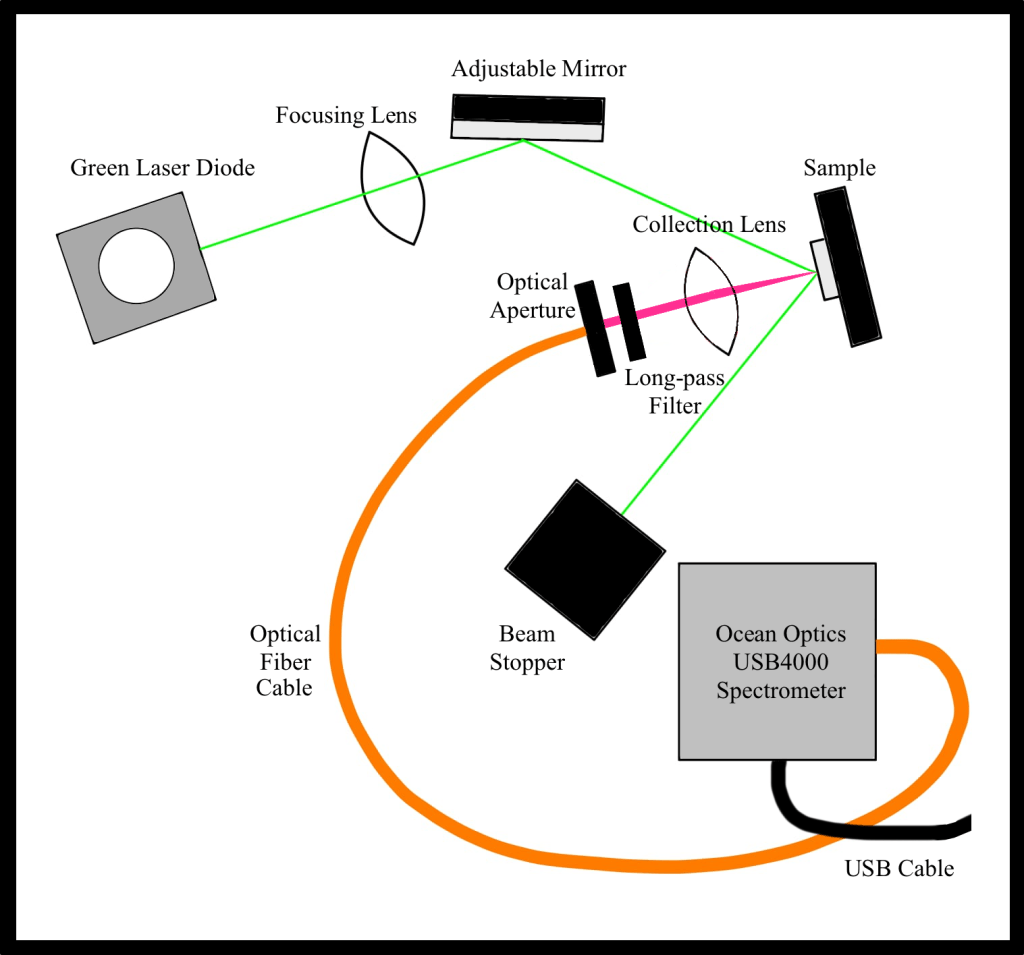 Adjustable Mirror

Focusing Lens

Green Laser Diode

Sample

Collection Lens

Optical Aperture

Long-pass Filter

Optical Fiber Cable

Beam Stopper

Ocean Optics USB4000 Spectrometer

USB Cable