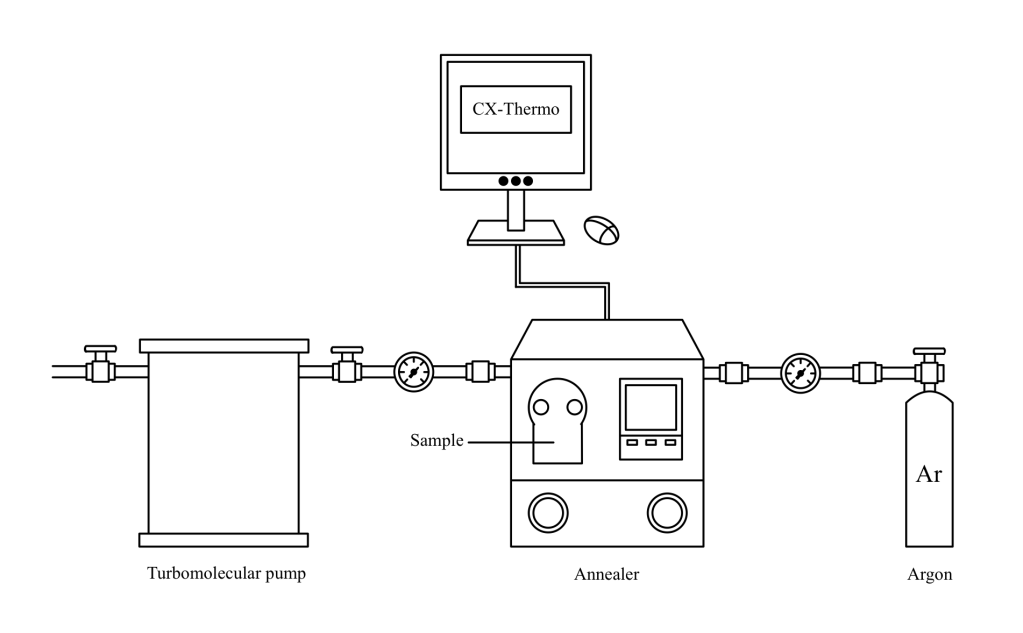 CX-Thermo

Sample

Ar

Turbomolecular pump

Annealer

Argon